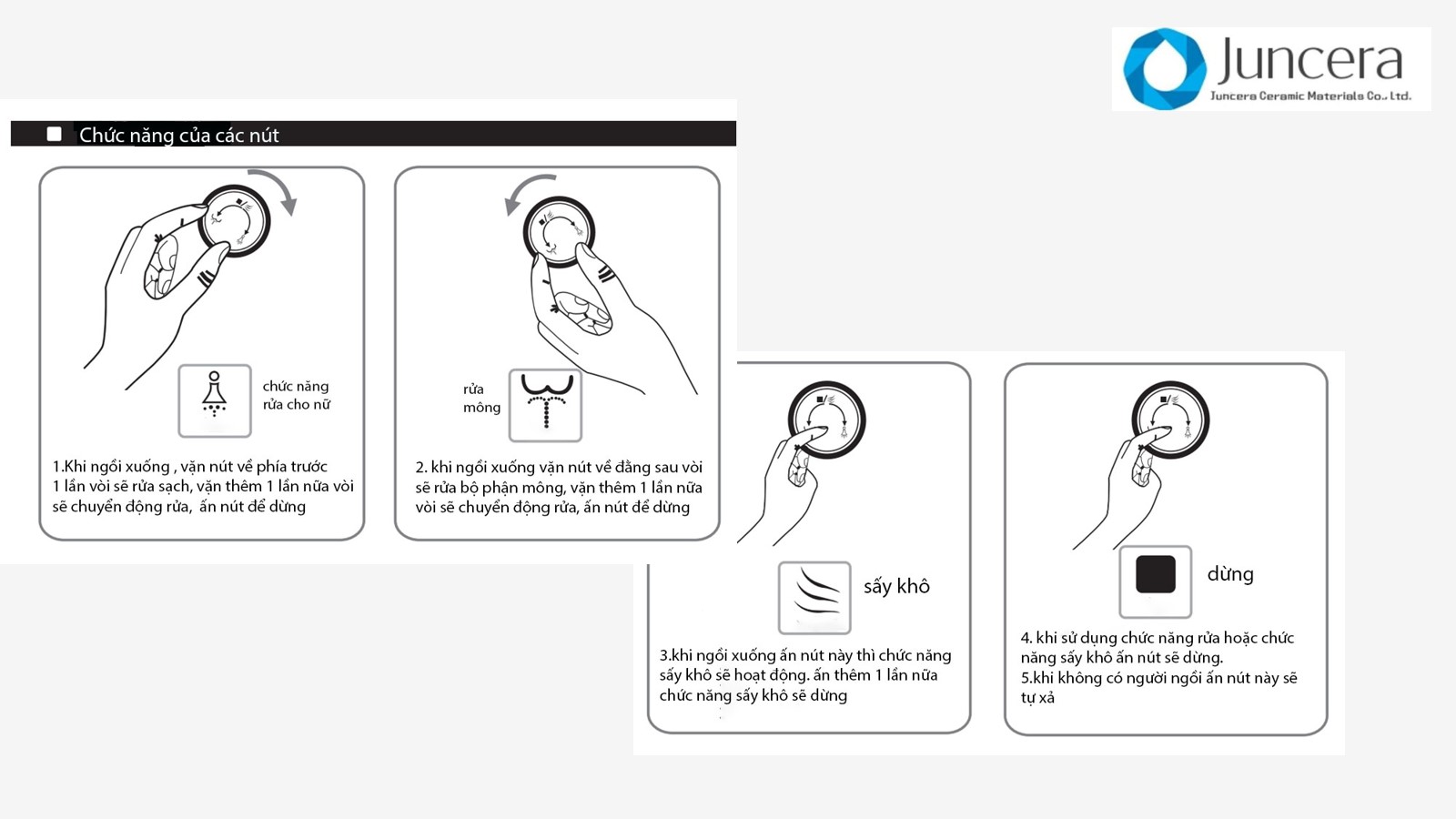 Juncera
Juncera Ceramic Materials Co., Ltd.

Chức năng của các nút

chức năng rửa cho nữ

1.Khi ngồi xuống , vặn nút về phía trước 1 lần vòi sẽ rửa sạch, vặn thêm 1 lần nữa vòi sẽ chuyển động rửa, ấn nút để dừng

rửa mông

2. khi ngồi xuống vặn nút về đằng sau vòi sẽ rửa bộ phận mông, vặn thêm 1 lần nữa vòi sẽ chuyển động rửa, ấn nút để dừng

sấy khô

3.khi ngồi xuống ấn nút này thì chức năng sấy khô sẽ hoạt động. ấn thêm 1 lần nữa chức năng sấy khô sẽ dừng

dừng

4. khi sử dụng chức năng rửa hoặc chức năng sấy khô ấn nút sẽ dừng.
5.khi không có người ngồi ấn nút này sẽ tự xả